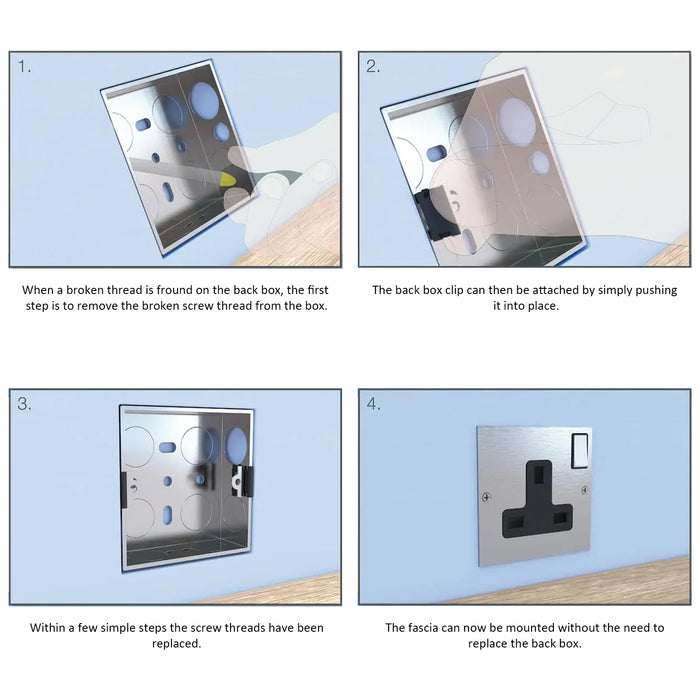 1.

When a broken thread is fround on the back box, the first step is to remove the broken screw thread from the box.

2.

The back box clip can then be attached by simply pushing it into place.

3.

Within a few simple steps the screw threads have been replaced.

4.

The fascia can now be mounted without the need to replace the back box.